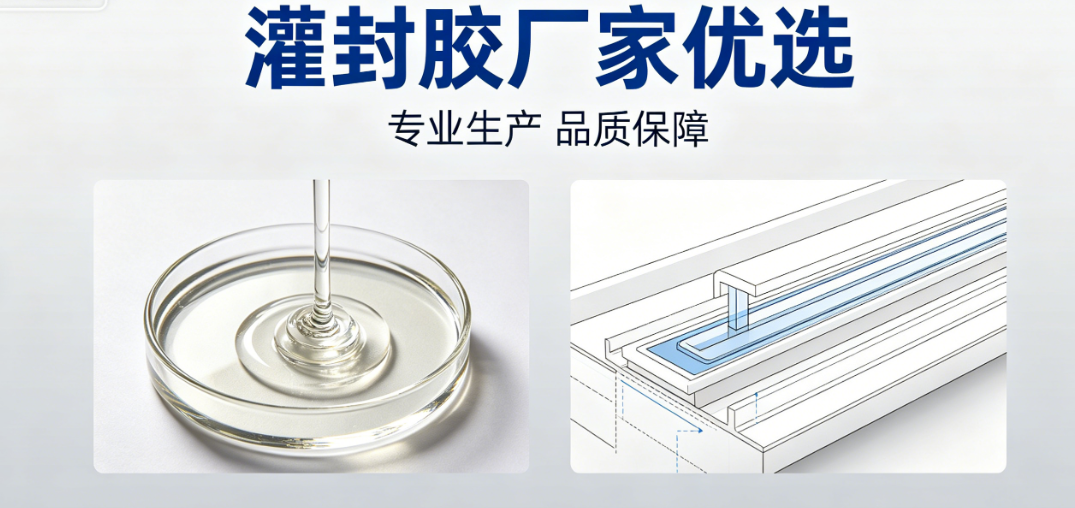 灌封胶厂家优选

专业生产 品质保障